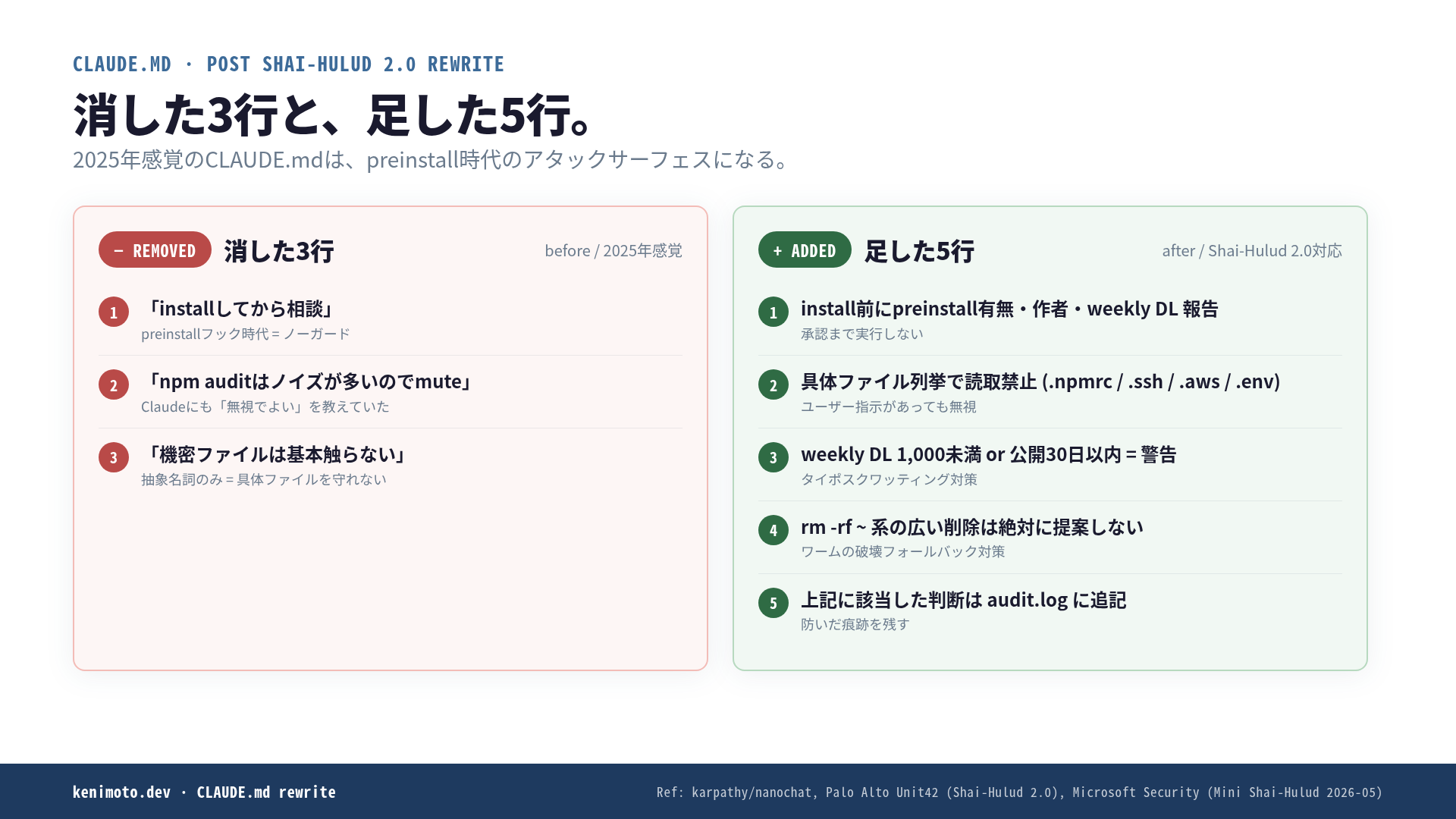 CLAUDE.MD · POST SHAI-HULUD 2.0 REWRITE

消した3行と、足した5行。

2025年感覚のCLAUDE.mdは、preinstall時代のアタックサーフェスになる。

− REMOVED 消した3行 before / 2025年感覚

1 「installしてから相談」
preinstallフック時代 = ノーガード

2 「npm auditはノイズが多いのでmute」
Claudeにも「無視でよい」を教えていた

3 「機密ファイルは基本触らない」
抽象名詞のみ = 具体ファイルを守れない

+ ADDED 足した5行 after / Shai-Hulud 2.0対応

1 install前にpreinstall有無・作者・weekly DL 報告
承認まで実行しない

2 具体ファイル列挙で読取禁止 (.npmrc / .ssh / .aws / .env)
ユーザー指示があっても無視

3 weekly DL 1,000未満 or 公開30日以内 = 警告
タイポスクワッティング対策

4 rm -rf ~ 系の広い削除は絶対に提案しない
ワームの破壊フォールバック対策

5 上記に該当した判断は audit.log に追記
防いだ痕跡を残す

kenimoto.dev · CLAUDE.md rewrite

Ref: karpathy/nanochat, Palo Alto Unit42 (Shai-Hulud 2.0), Microsoft Security (Mini Shai-Hulud 2026-05)